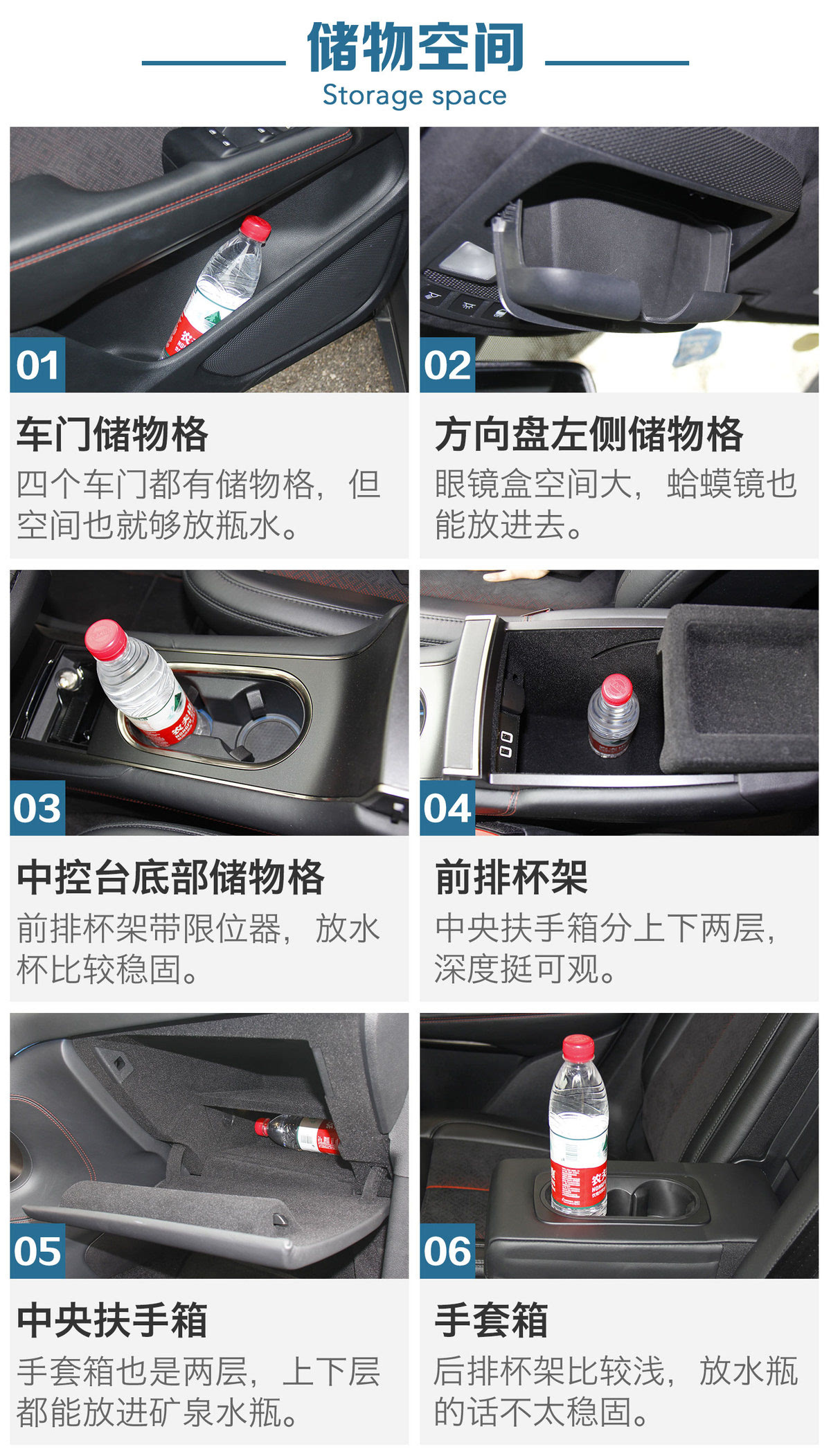 储物空间
Storage space

01

车门储物格
四个车门都有储物格，但空间也就够放瓶水。

02

方向盘左侧储物格
眼镜盒空间大，蛤蟆镜也能放进去。

03

中控台底部储物格
前排杯架带限位器，放水杯比较稳固。

04

前排杯架
中央扶手箱分上下两层，深度挺可观。

05

中央扶手箱
手套箱也是两层，上下层都能放进矿泉水瓶。

06

手套箱
后排杯架比较浅，放水瓶的话不太稳固。