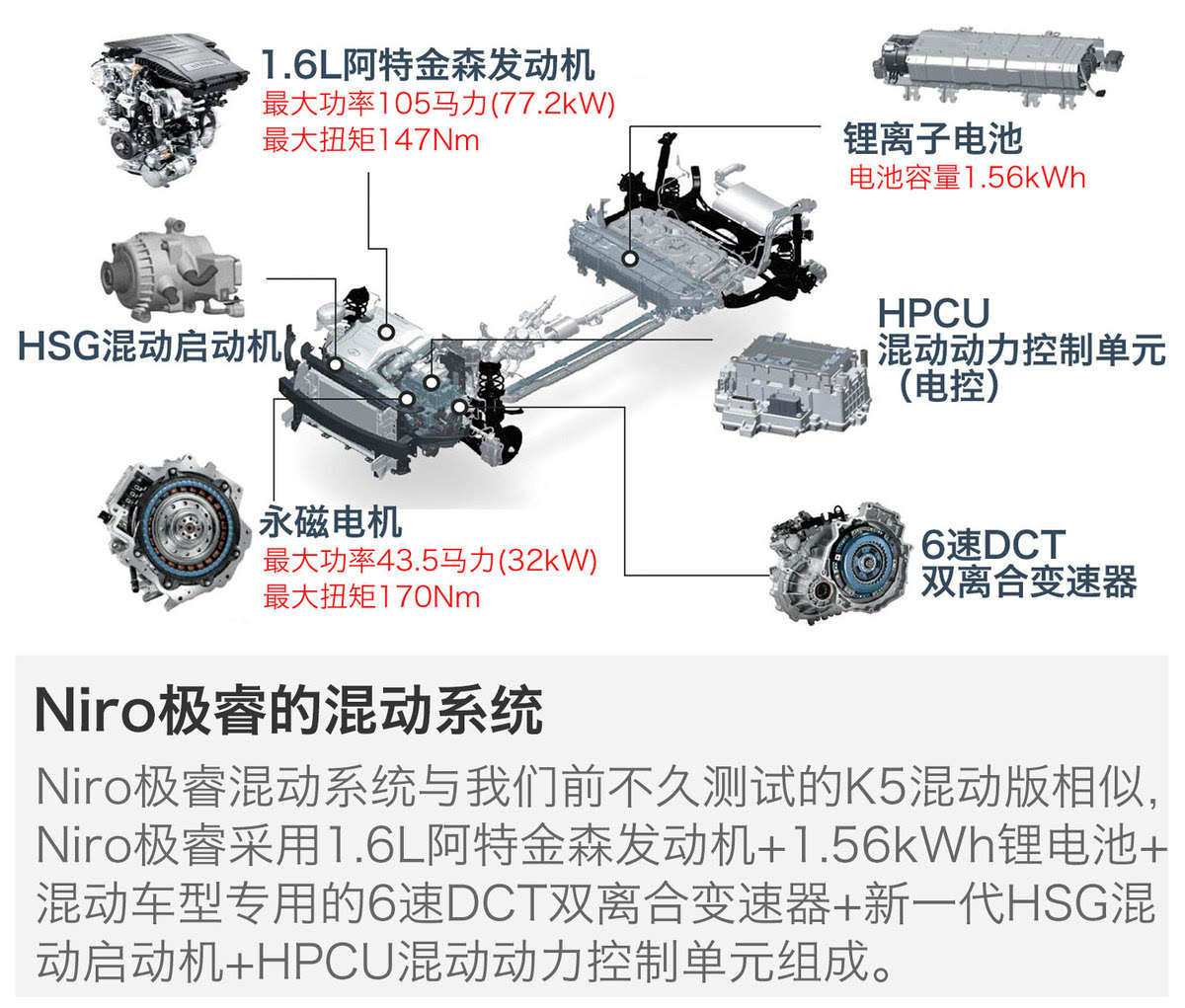 1.6L阿特金森发动机
最大功率105马力(77.2kW)
最大扭矩147Nm

锂离子电池
电池容量1.56kWh

HSG混动启动机

HPCU
混动动力控制单元
（电控）

永磁电机
最大功率43.5马力(32kW)
最大扭矩170Nm

6速DCT
双离合变速器

Niro极睿的混动系统

Niro极睿混动系统与我们前不久测试的K5混动版相似，Niro极睿采用1.6L阿特金森发动机+1.56kWh锂电池+混动车型专用的6速DCT双离合变速器+新一代HSG混动启动机+HPCU混动动力控制单元组成。