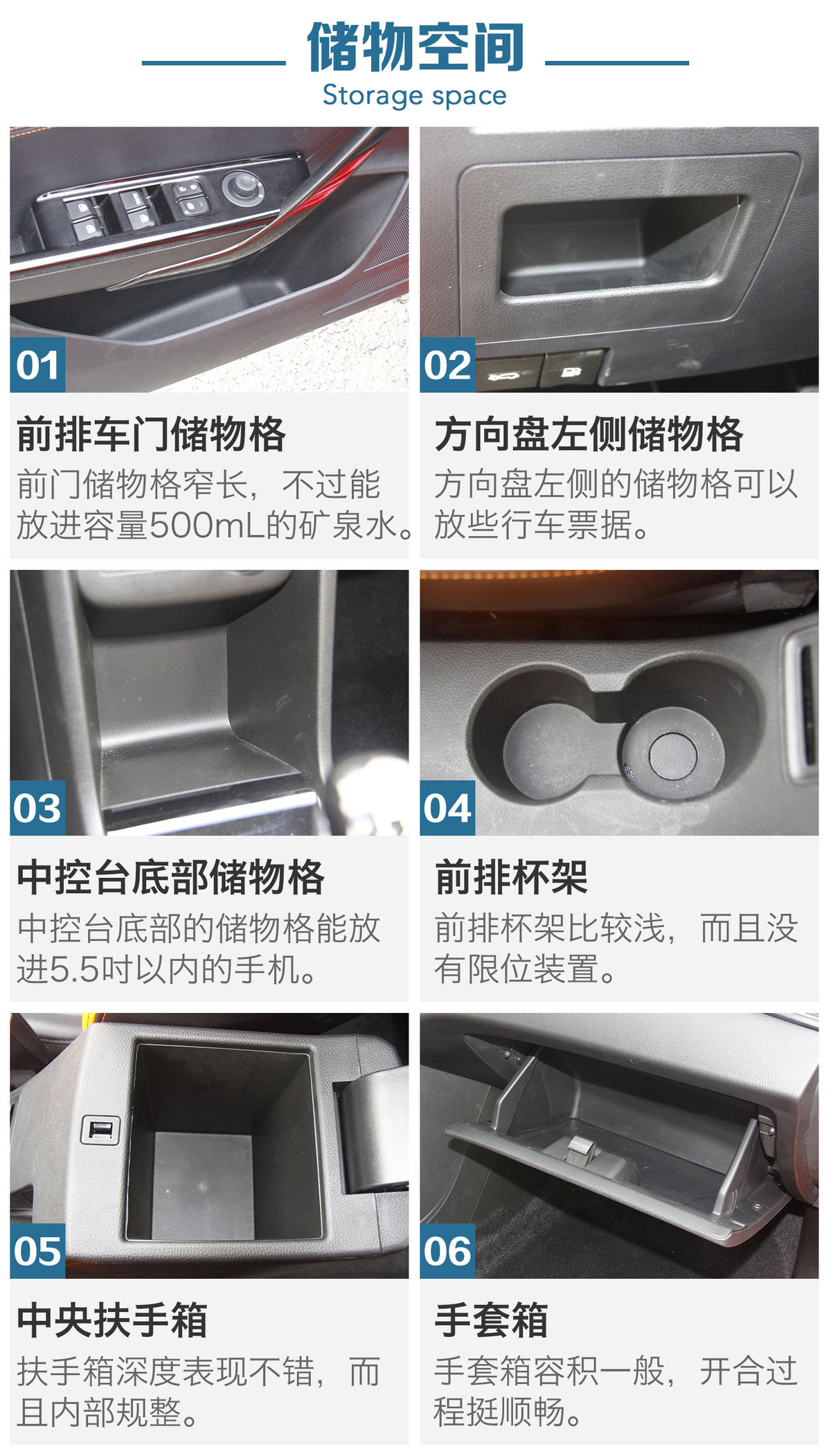 储物空间
Storage space

01
前排车门储物格
前门储物格窄长，不过能放进容量500mL的矿泉水。

02
方向盘左侧储物格
方向盘左侧的储物格可以放些行车票据。

03
中控台底部储物格
中控台底部的储物格能放进5.5吋以内的手机。

04
前排杯架
前排杯架比较浅，而且没有限位装置。

05
中央扶手箱
扶手箱深度表现不错，而且内部规整。

06
手套箱
手套箱容积一般，开合过程挺顺畅。