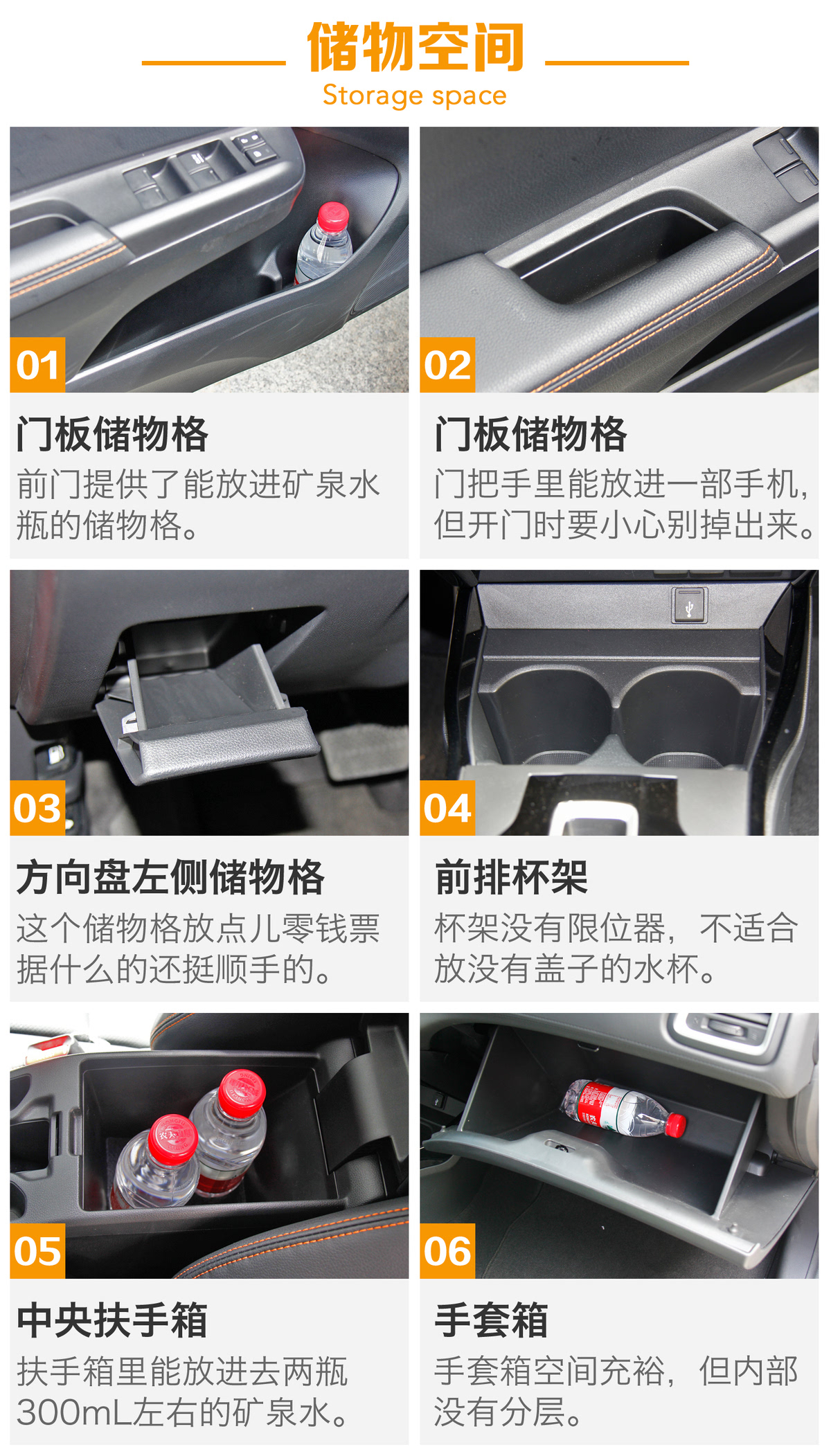 储物空间
Storage space

01

门板储物格
前门提供了能放进矿泉水瓶的储物格。

02

门板储物格
门把手里能放进一部手机，但开门时要小心别掉出来。

03

方向盘左侧储物格
这个储物格放点儿零钱票据什么的还挺顺手的。

04

前排杯架
杯架没有限位器，不适合放没有盖子的水杯。

05

中央扶手箱
扶手箱里能放进去两瓶300mL左右的矿泉水。

06

手套箱
手套箱空间充裕，但内部没有分层。