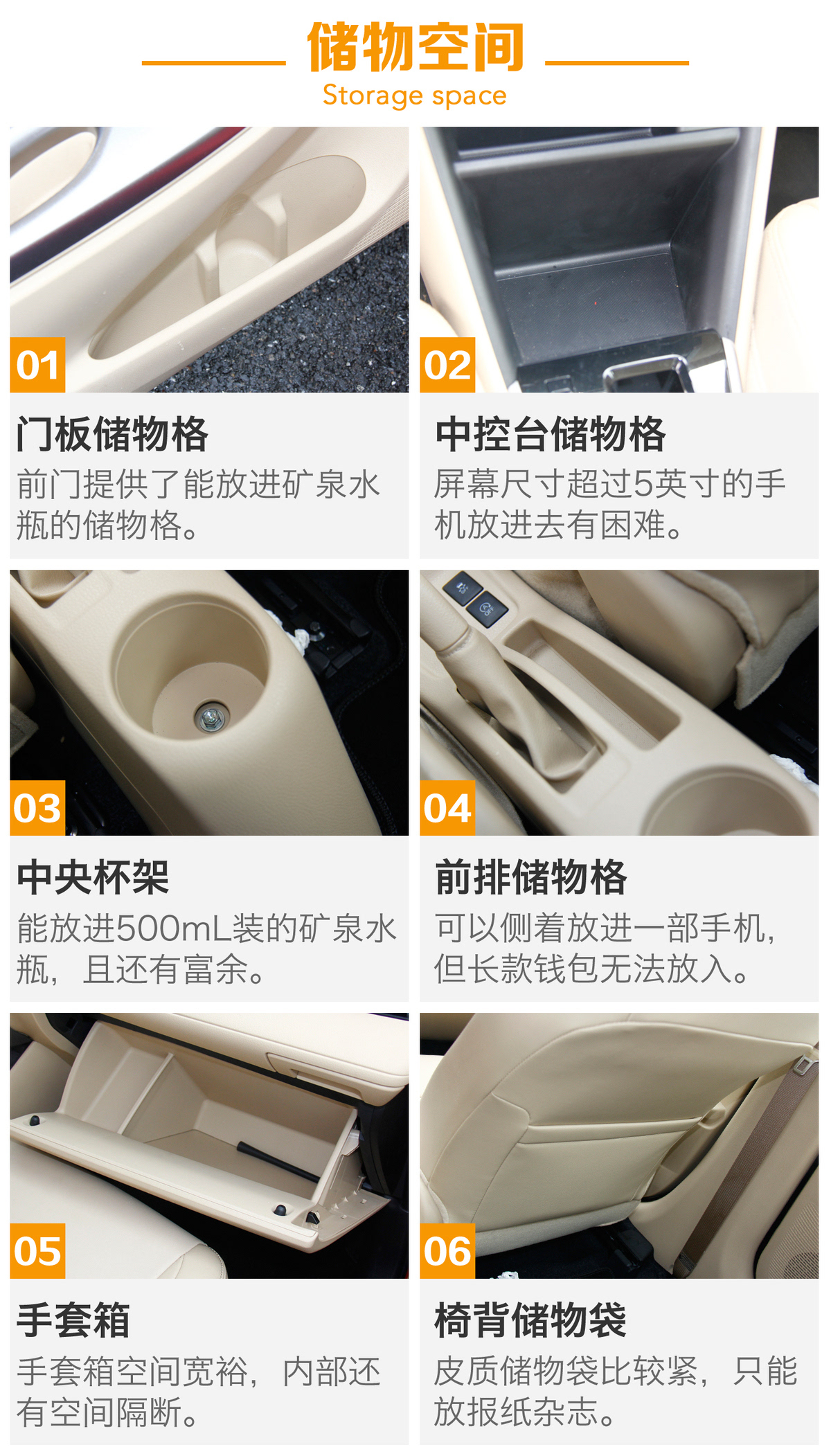 储物空间
Storage space

01

门板储物格
前门提供了能放进矿泉水瓶的储物格。

02

中控台储物格
屏幕尺寸超过5英寸的手机放进去有困难。

03

中央杯架
能放进500mL装的矿泉水瓶，且还有富余。

04

前排储物格
可以侧着放进一部手机，但长款钱包无法放入。

05

手套箱
手套箱空间宽裕，内部还有空间隔断。

06

椅背储物袋
皮质储物袋比较紧，只能放报纸杂志。