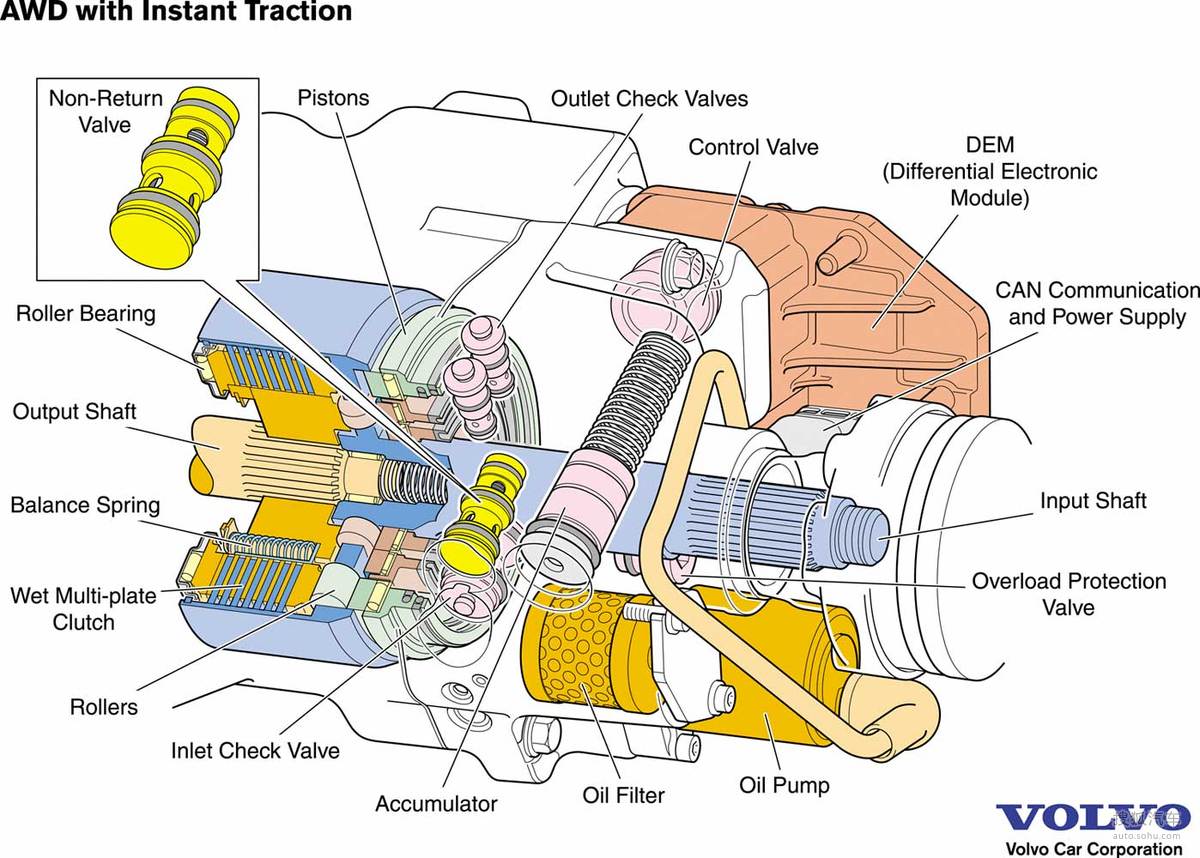 AWD with Instant Traction

Non-Return Valve

Pistons

Outlet Check Valves

Control Valve

DEM (Differential Electronic Module)

CAN Communication and Power Supply

Roller Bearing

Output Shaft

Balance Spring

Wet Multi-plate Clutch

Rollers

Inlet Check Valve

Accumulator

Oil Filter

Oil Pump

Input Shaft

Overload Protection Valve

VOLVO
Volvo Car Corporation

auto.sohu.com