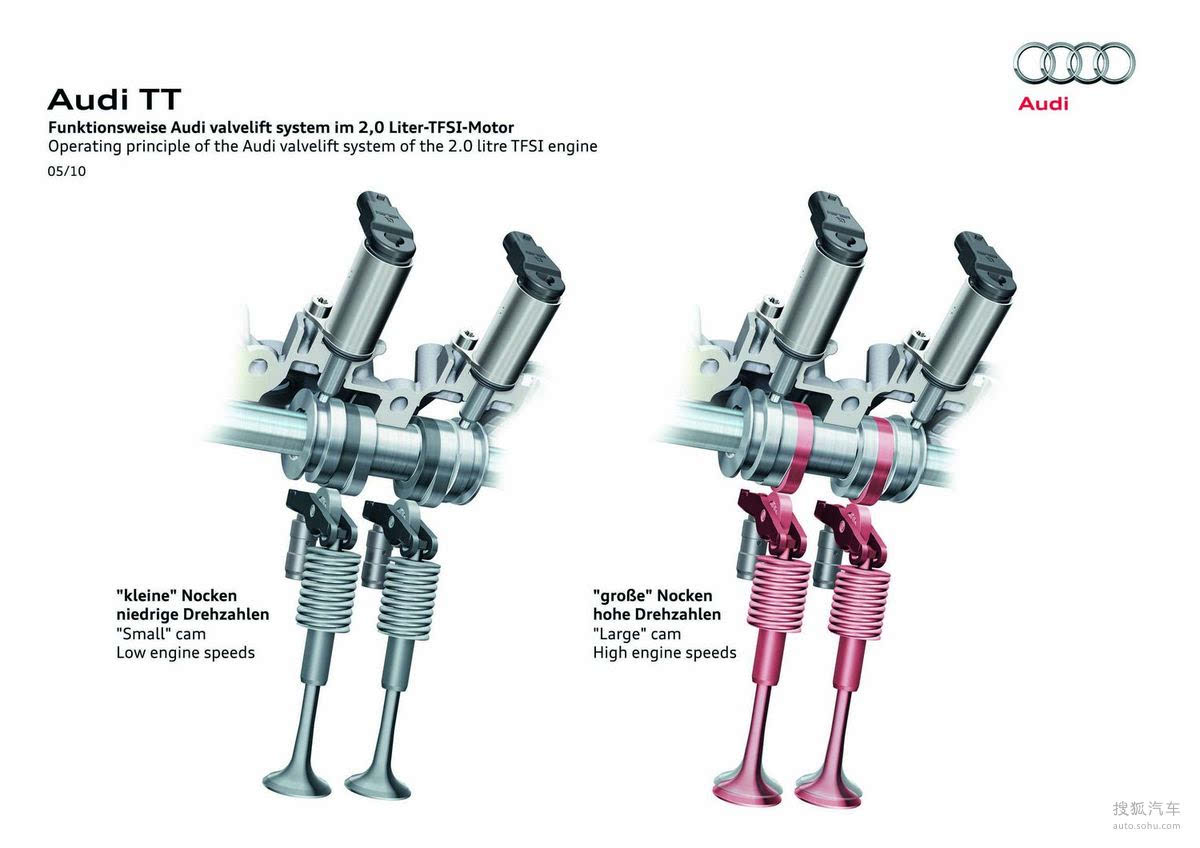 Audi

Audi TT
Funktionsweise Audi valvelift system im 2,0 Liter-TFSI-Motor
Operating principle of the Audi valvelift system of the 2.0 litre TFSI engine
05/10

"kleine" Nocken
niedrige Drehzahlen
"Small" cam
Low engine speeds

"große" Nocken
hohe Drehzahlen
"Large" cam
High engine speeds

搜狐汽车
auto.sohu.com