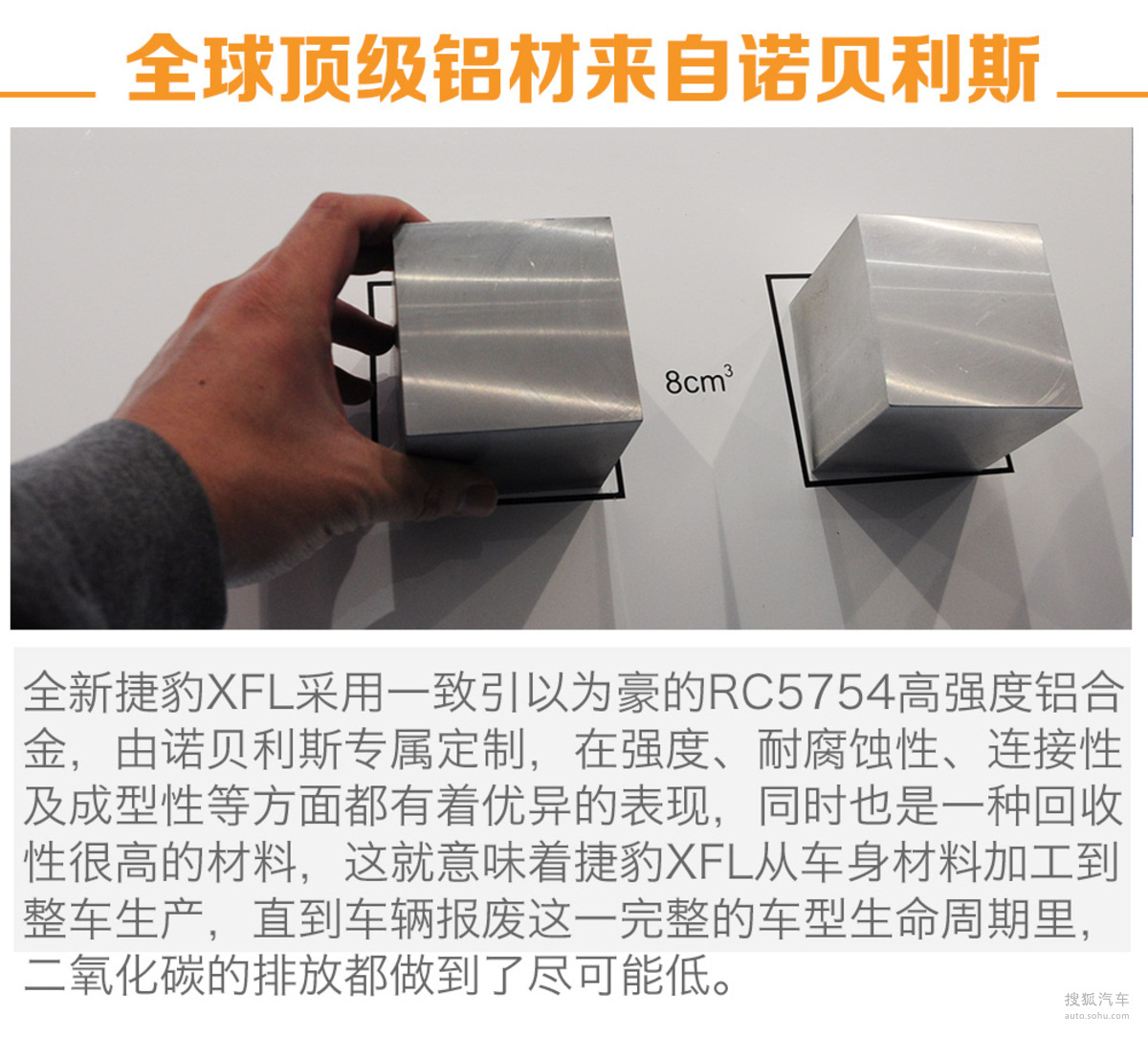 全球顶级铝材来自诺贝利斯

$8cm^3$

全新捷豹XFL采用一致引以为豪的RC5754高强度铝合金，由诺贝利斯专属定制，在强度、耐腐蚀性、连接性及成型性等方面都有着优异的表现，同时也是一种回收性很高的材料，这就意味着捷豹XFL从车身材料加工到整车生产，直到车辆报废这一完整的车型生命周期里，二氧化碳的排放都做到了尽可能低。

搜狐汽车
auto.sohu.com