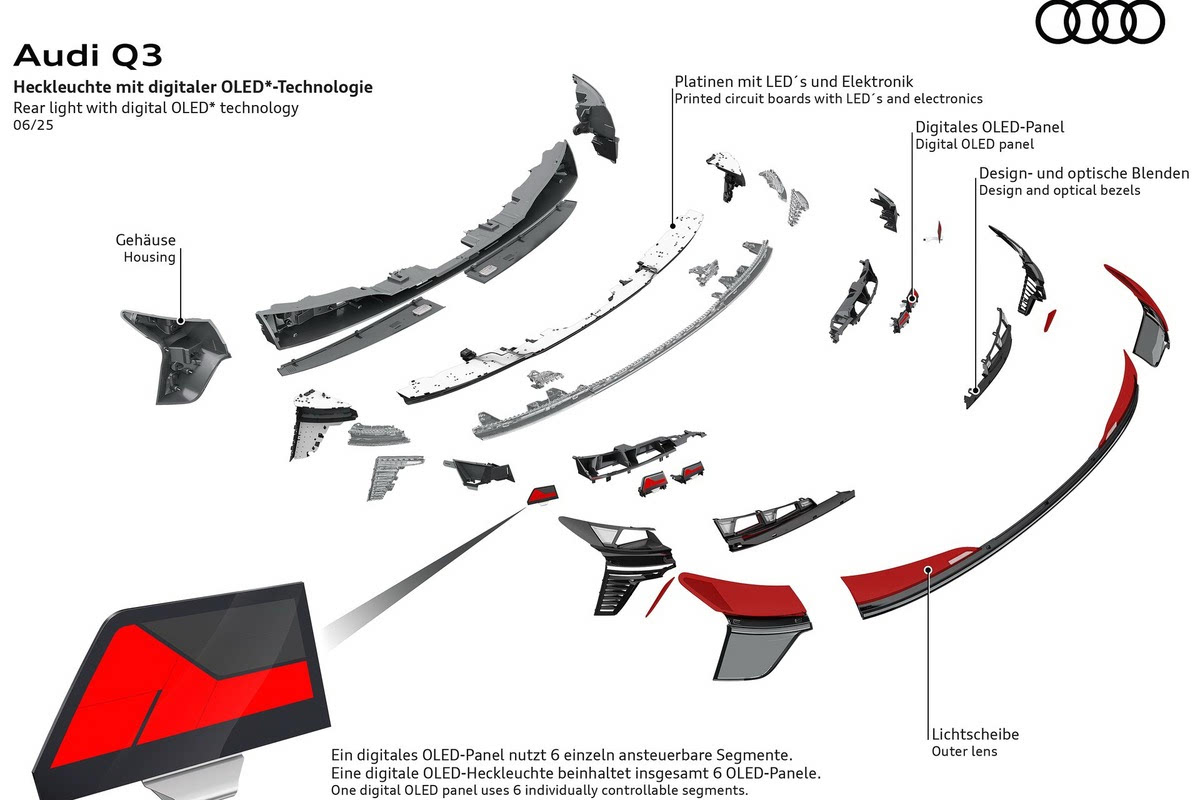 Audi Q3
Heckleuchte mit digitaler OLED*-Technologie
Rear light with digital OLED* technology
06/25

Platinen mit LED´s und Elektronik
Printed circuit boards with LED´s and electronics

Digitales OLED-Panel
Digital OLED panel

Design- und optische Blenden
Design and optical bezels

Gehäuse
Housing

Lichtscheibe
Outer lens

Ein digitales OLED-Panel nutzt 6 einzeln ansteuerbare Segmente.
Eine digitale OLED-Heckleuchte beinhaltet insgesamt 6 OLED-Panele.
One digital OLED panel uses 6 individually controllable segments.