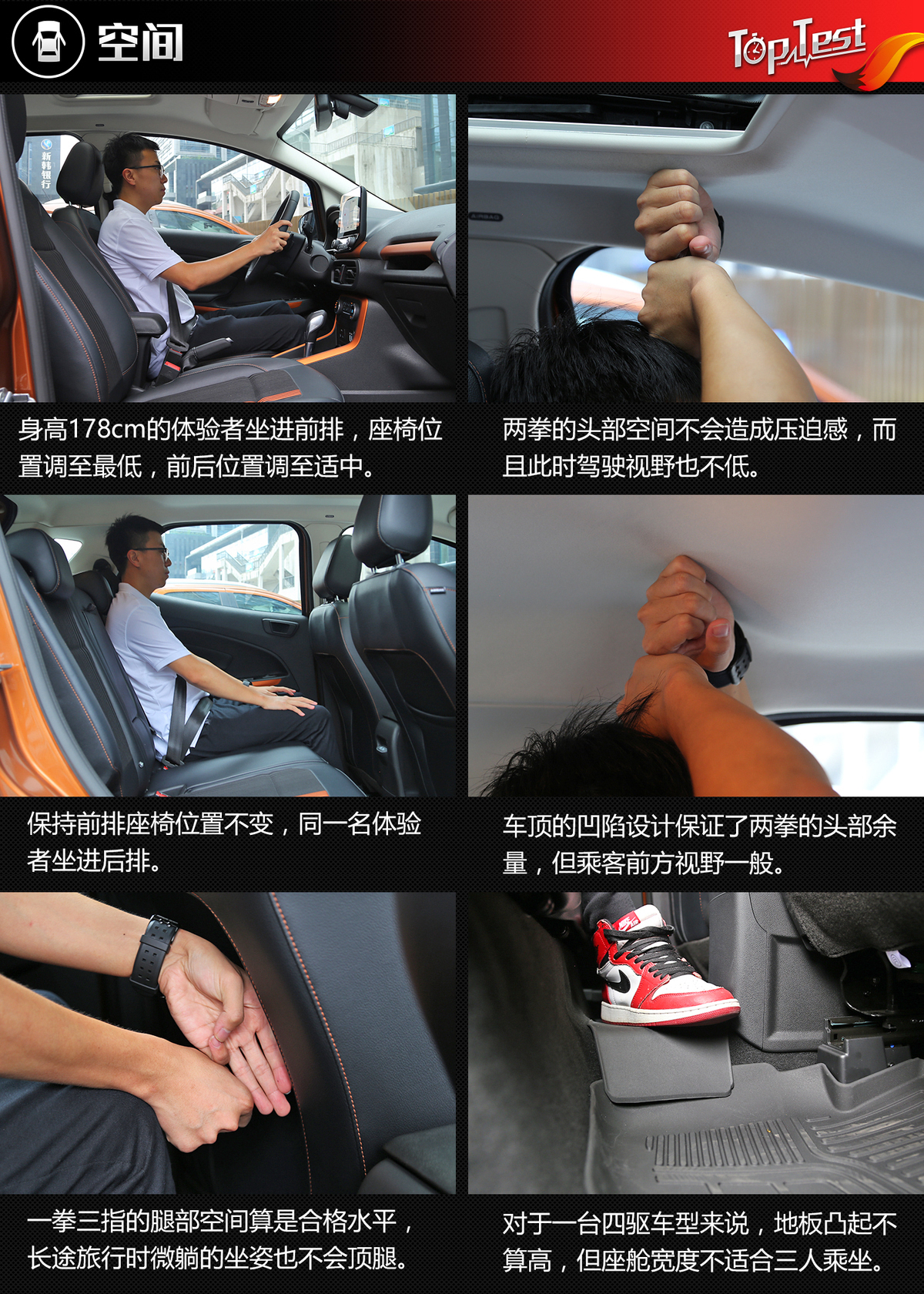 空间

TopTest

新韩银行

身高178cm的体验者坐进前排，座椅位置调至最低，前后位置调至适中。

两拳的头部空间不会造成压迫感，而且此时驾驶视野也不低。

保持前排座椅位置不变，同一名体验者坐进后排。

车顶的凹陷设计保证了两拳的头部余量，但乘客前方视野一般。

一拳三指的腿部空间算是合格水平，长途旅行时微躺的坐姿也不会顶腿。

对于一台四驱车型来说，地板凸起不算高，但座舱宽度不适合三人乘坐。