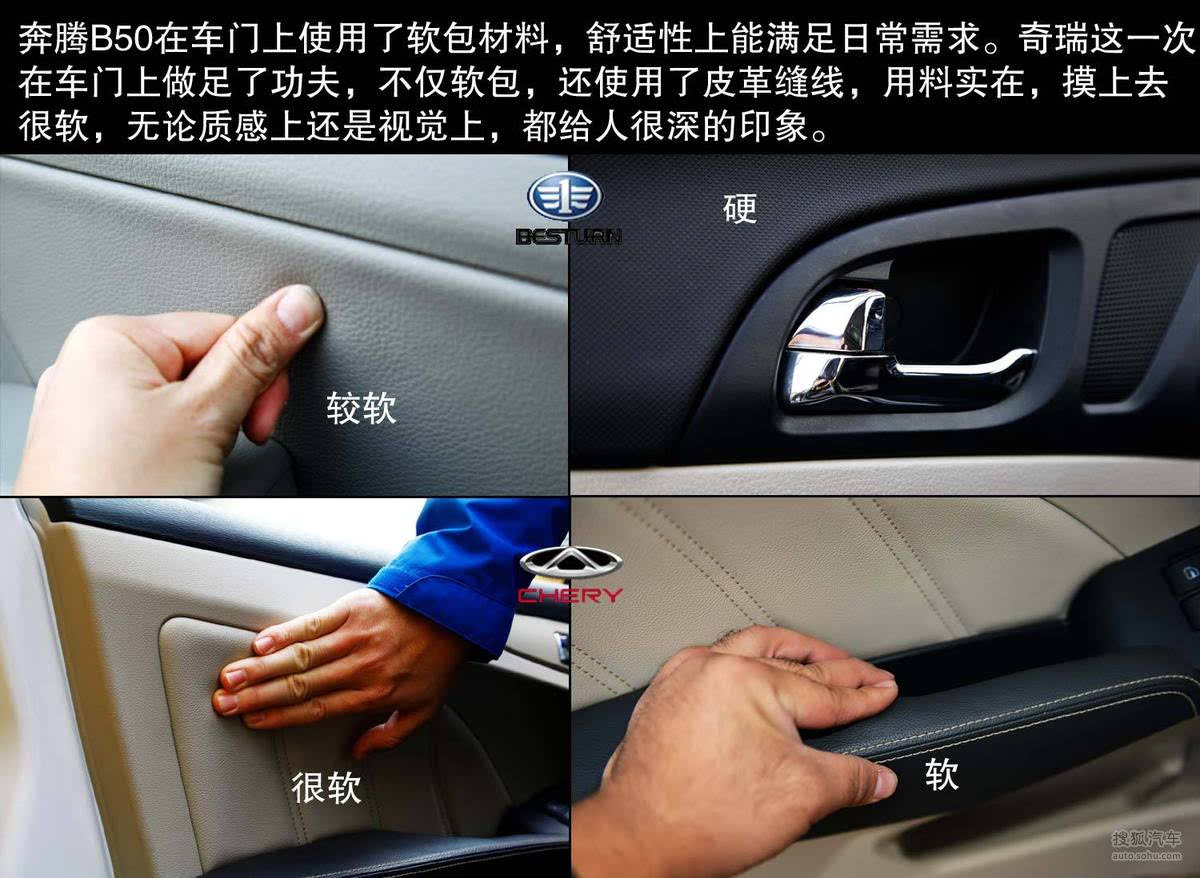 奔腾B50在车门上使用了软包材料，舒适性上能满足日常需求。奇瑞这一次在车门上做足了功夫，不仅软包，还使用了皮革缝线，用料实在，摸上去很软，无论质感上还是视觉上，都给人很深的印象。

BESTURN

硬

较软

CHERY

很软

软

搜狐汽车
auto.sohu.com