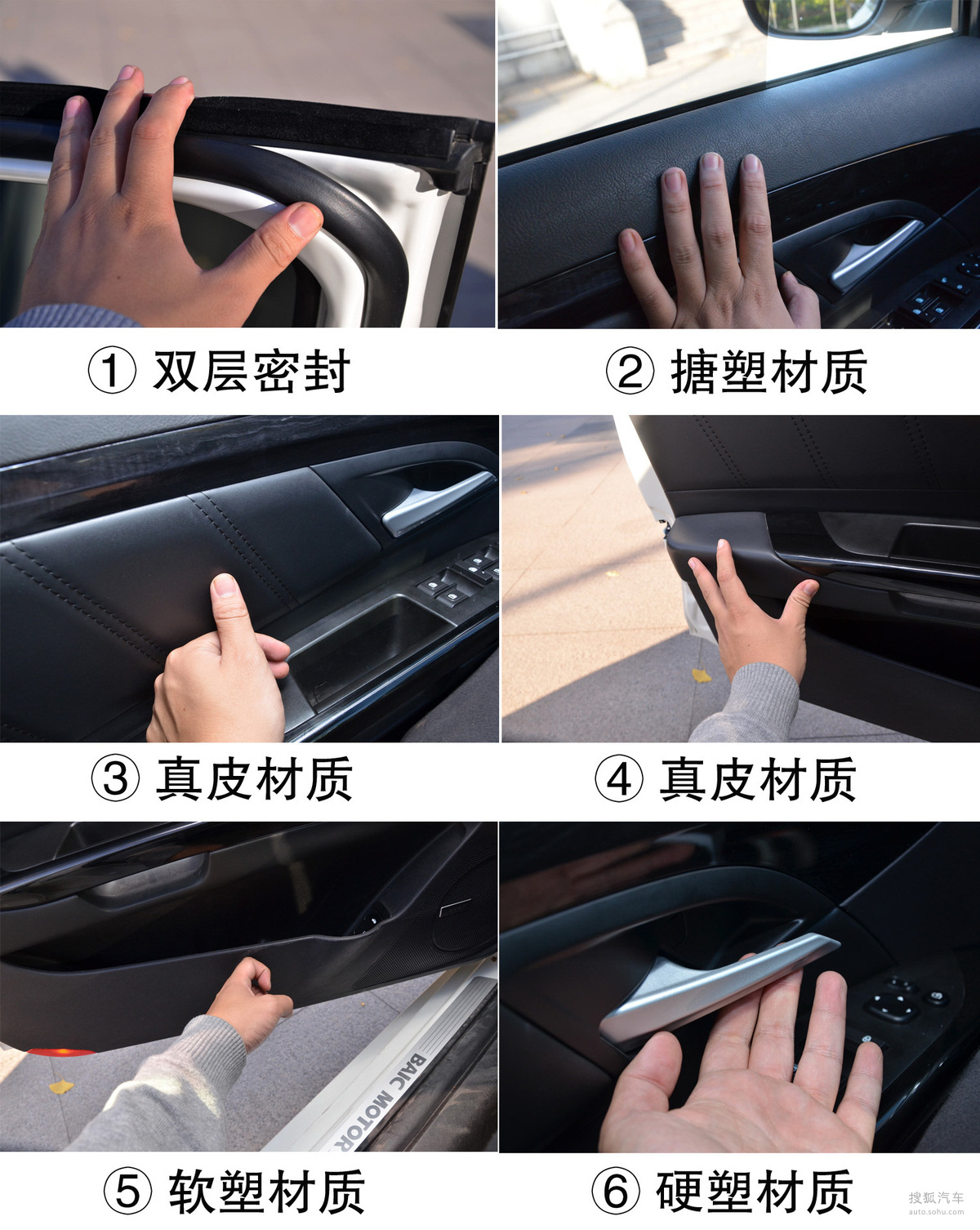 ① 双层密封

② 搪塑材质

③ 真皮材质

④ 真皮材质

BAIC MOTOR

⑤ 软塑材质

⑥ 硬塑材质

搜狐汽车
auto.sohu.com