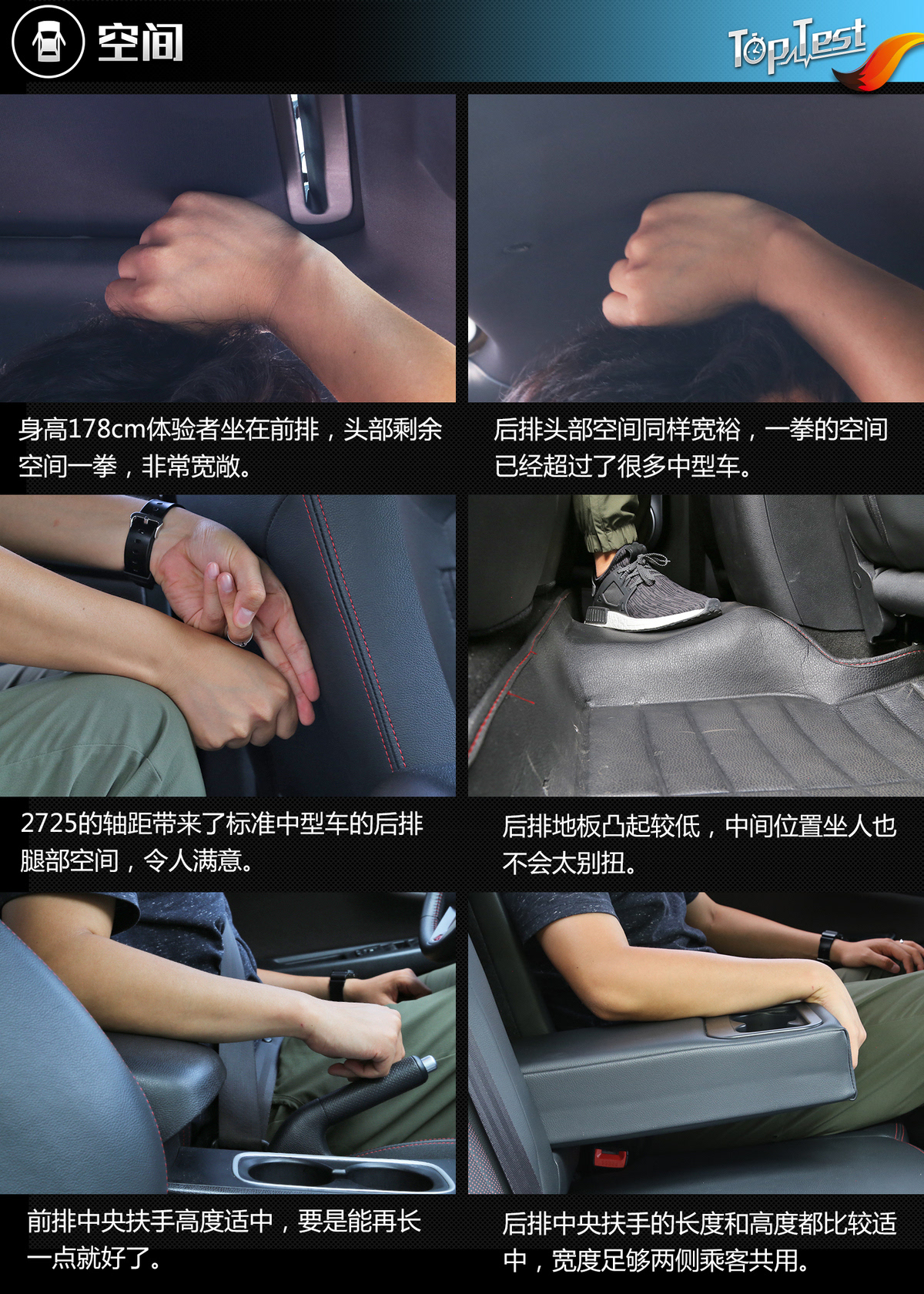 空间

TopTest

身高178cm体验者坐在前排，头部剩余空间一拳，非常宽敞。

后排头部空间同样宽裕，一拳的空间已经超过了很多中型车。

2725的轴距带来了标准中型车的后排腿部空间，令人满意。

后排地板凸起较低，中间位置坐人也不会太别扭。

前排中央扶手高度适中，要是能再长一点就好了。

后排中央扶手的长度和高度都比较适中，宽度足够两侧乘客共用。