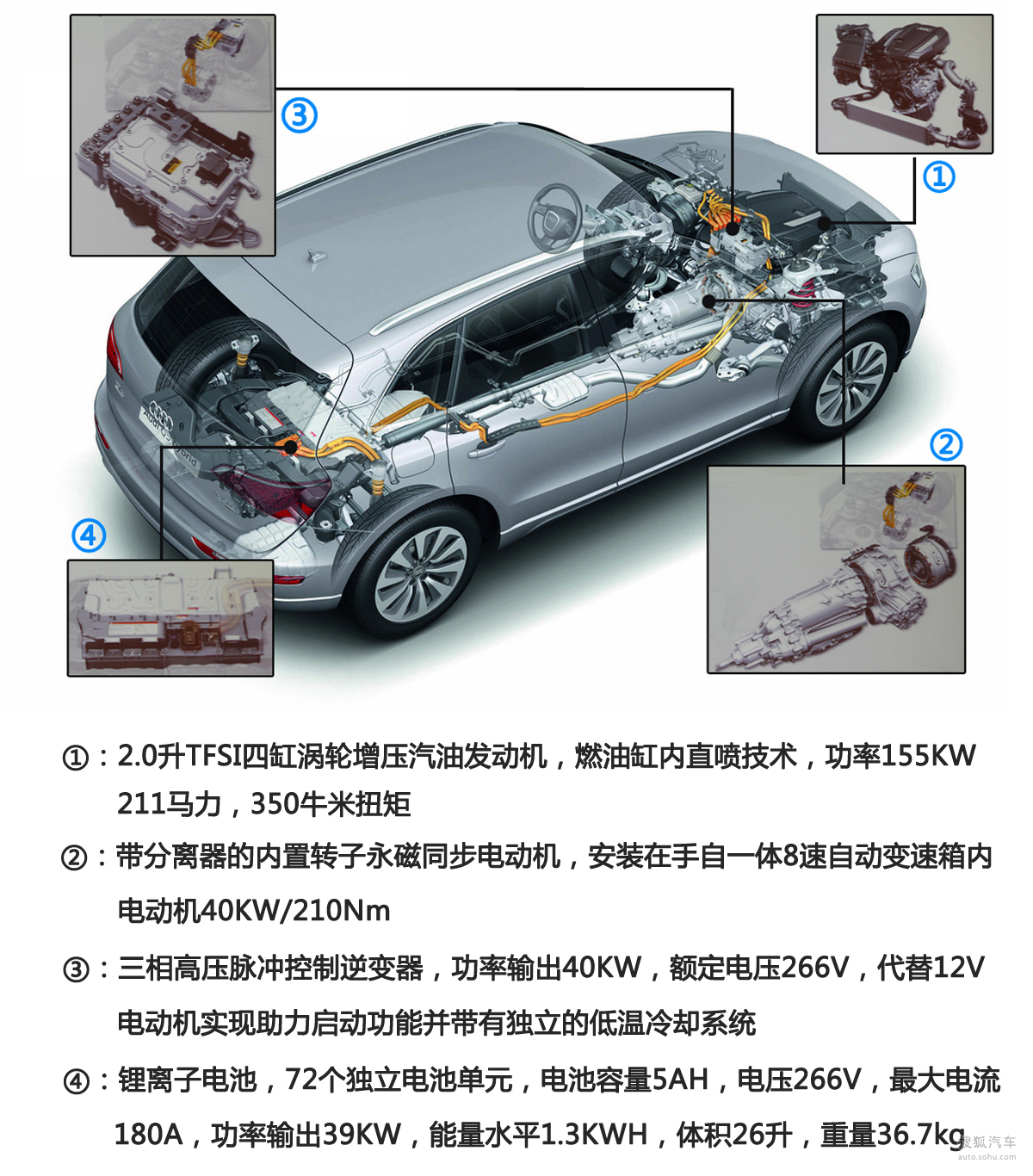 ③

①

②

④

①：2.0升TFSI四缸涡轮增压汽油发动机，燃油缸内直喷技术，功率155KW 211马力，350牛米扭矩

②：带分离器的内置转子永磁同步电动机，安装在手自一体8速自动变速箱内 电动机40KW/210Nm

③：三相高压脉冲控制逆变器，功率输出40KW，额定电压266V，代替12V 电动机实现助力启动功能并带有独立的低温冷却系统

④：锂离子电池，72个独立电池单元，电池容量5AH，电压266V，最大电流 180A，功率输出39KW，能量水平1.3KWH，体积26升，重量36.7kg

搜狐汽车
auto.sohu.com