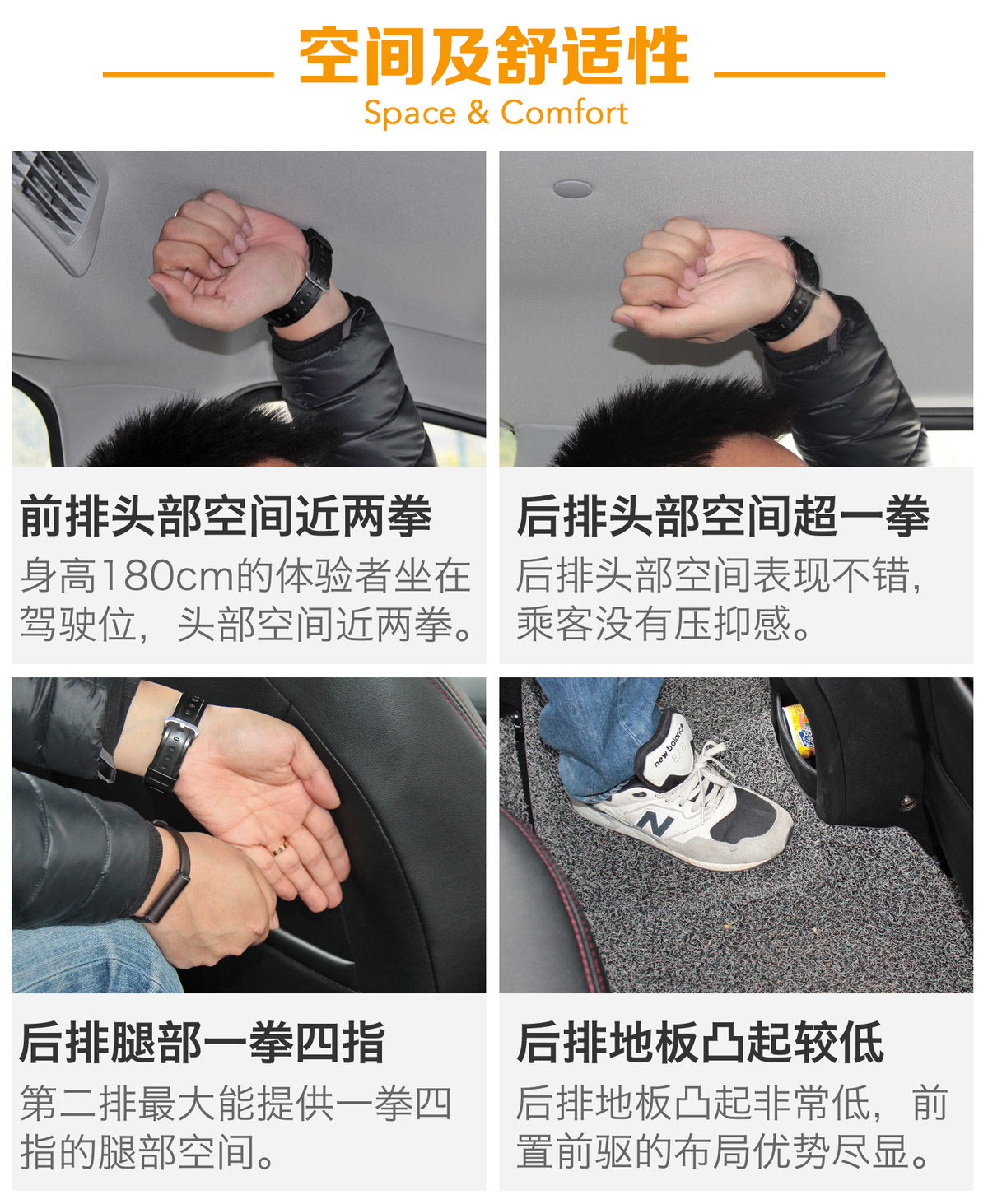 空间及舒适性
Space & Comfort

前排头部空间近两拳
身高180cm的体验者坐在驾驶位，头部空间近两拳。

后排头部空间超一拳
后排头部空间表现不错，乘客没有压抑感。

后排腿部一拳四指
第二排最大能提供一拳四指的腿部空间。

new balance
N

后排地板凸起较低
后排地板凸起非常低，前置前驱的布局优势尽显。